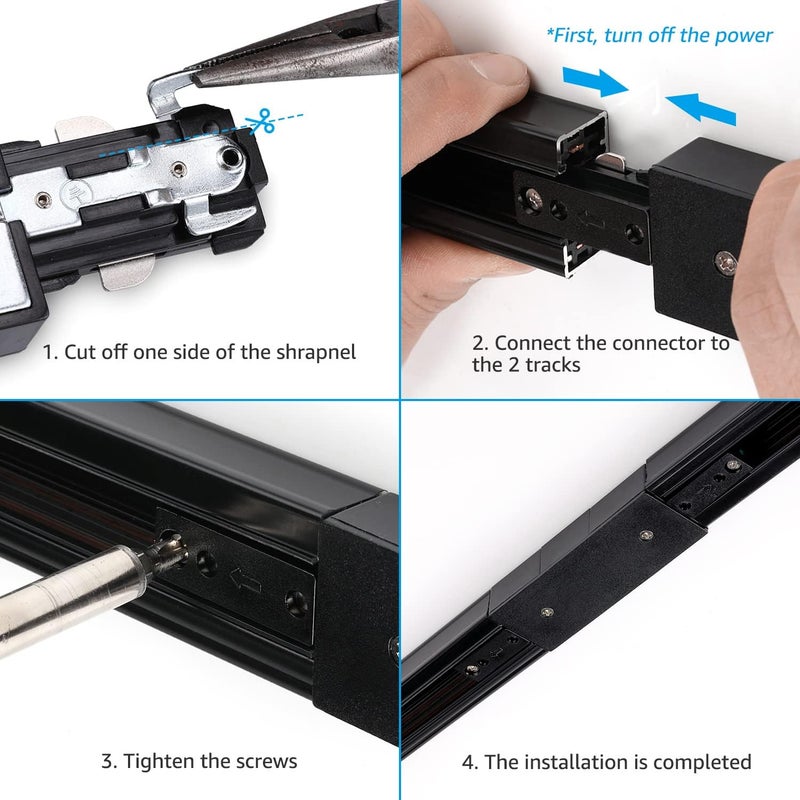 1. Cut off one side of the shrapnel

*First, turn off the power

2. Connect the connector to the 2 tracks

3. Tighten the screws

4. The installation is completed